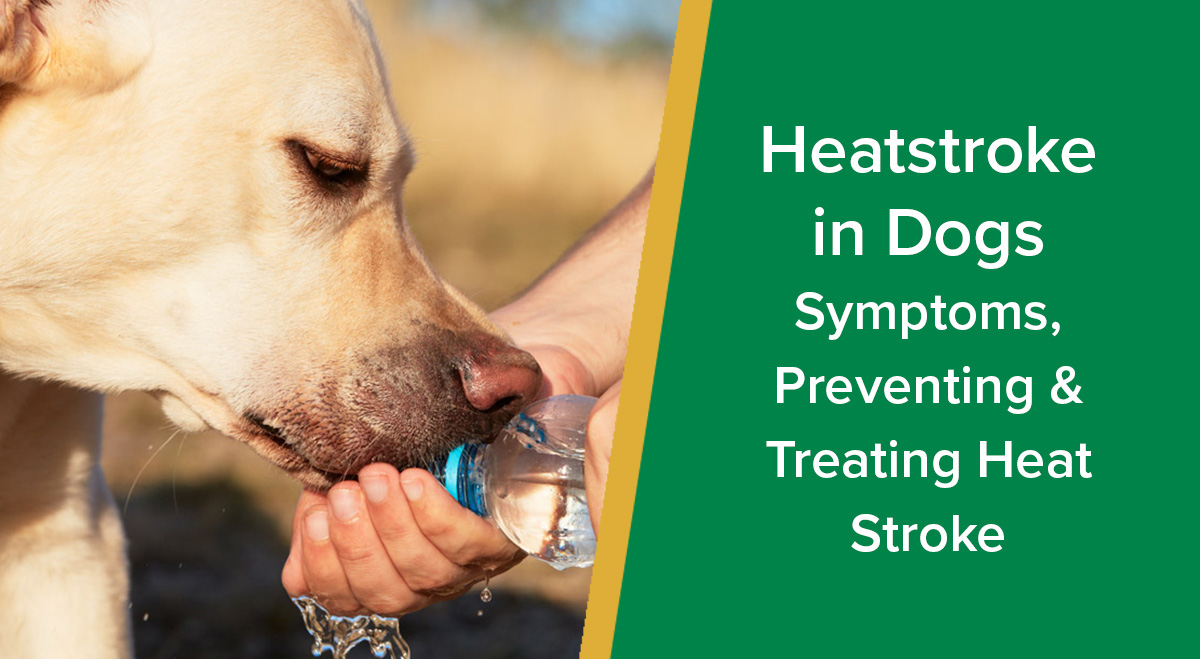 Heatstroke in Dogs
Symptoms, Preventing & Treating Heat Stroke